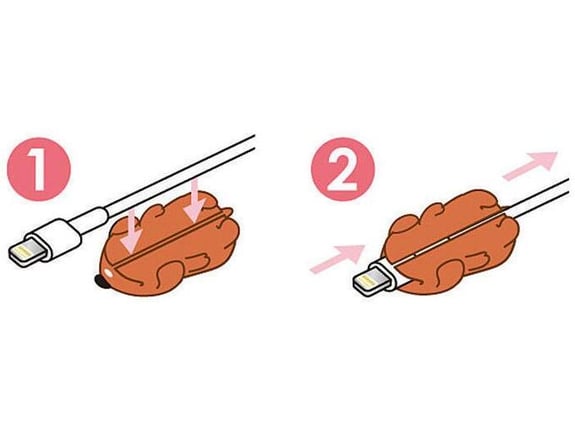 1

2